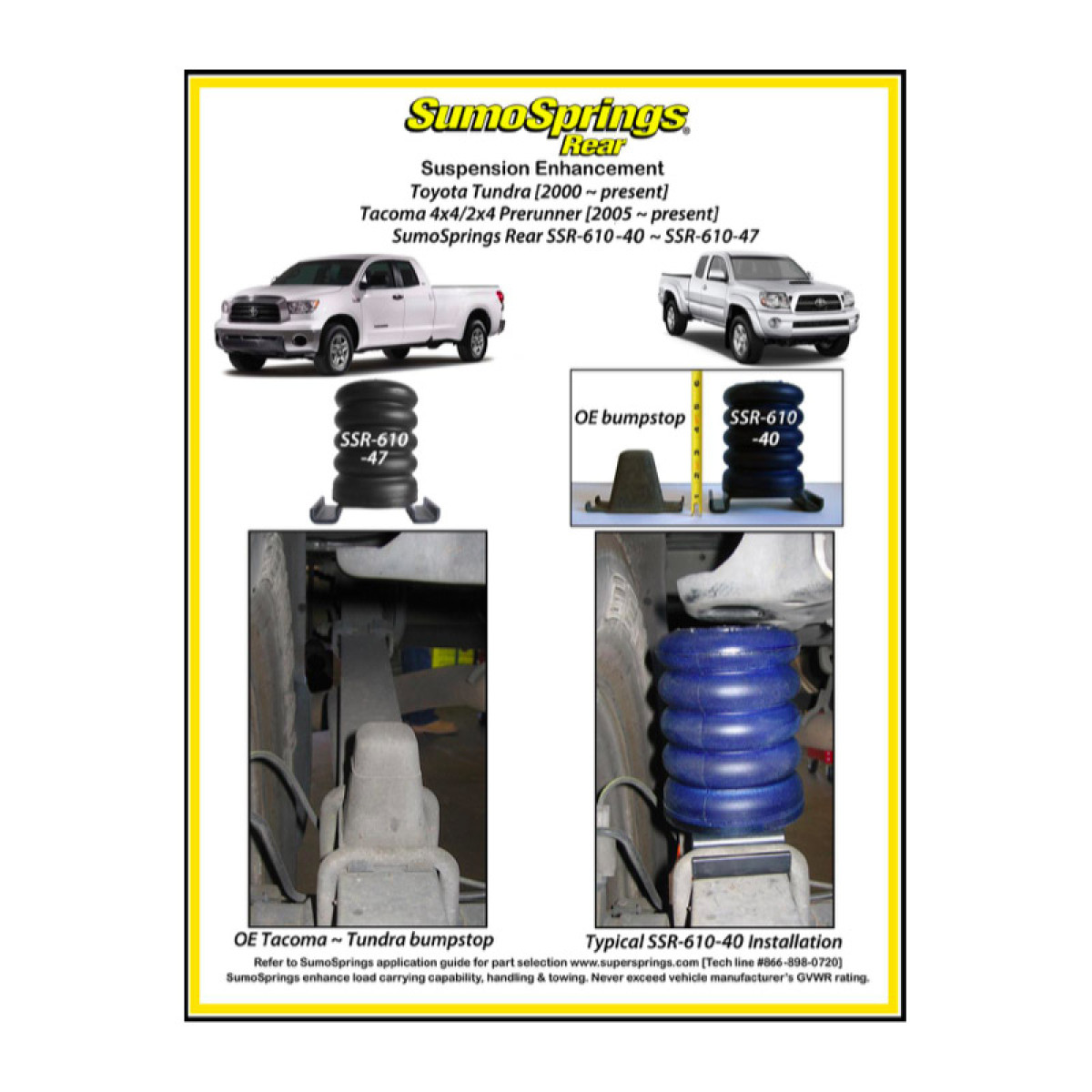 SumoSprings®
Rear

Suspension Enhancement
Toyota Tundra [2000 ~ present]
Tacoma 4x4/2x4 Prerunner [2005 ~ present]
SumoSprings Rear SSR-610-40 ~ SSR-610-47

SSR-610
-47

OE bumpstop

SSR-610
-40

OE Tacoma ~ Tundra bumpstop

Typical SSR-610-40 Installation

Refer to SumoSprings application guide for part selection www.supersprings.com [Tech line #866-898-0720]
SumoSprings enhance load carrying capability, handling & towing. Never exceed vehicle manufacturer's GVWR rating.